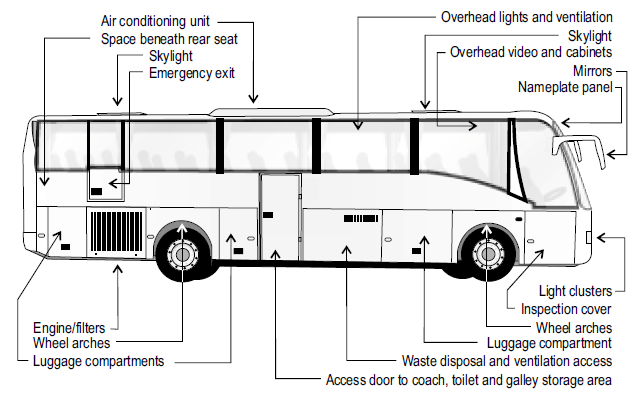 Air conditioning unit
Space beneath rear seat
Skylight
Emergency exit
Overhead lights and ventilation
Skylight
Overhead video and cabinets
Mirrors
Nameplate panel
Light clusters
Inspection cover
Wheel arches
Luggage compartment
Waste disposal and ventilation access
Access door to coach, toilet and galley storage area
Engine/filters
Wheel arches
Luggage compartments